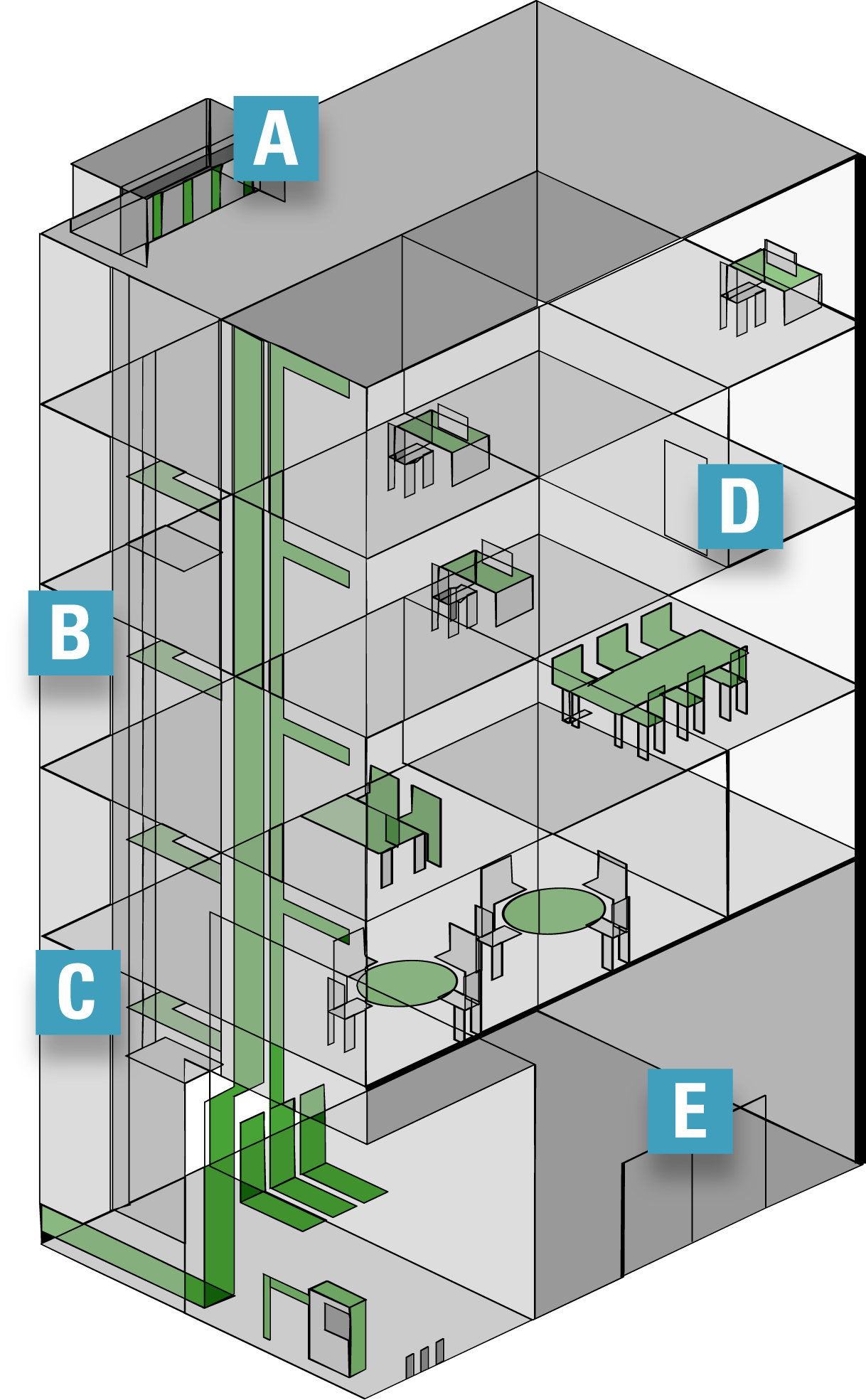 A

D

B

C

E